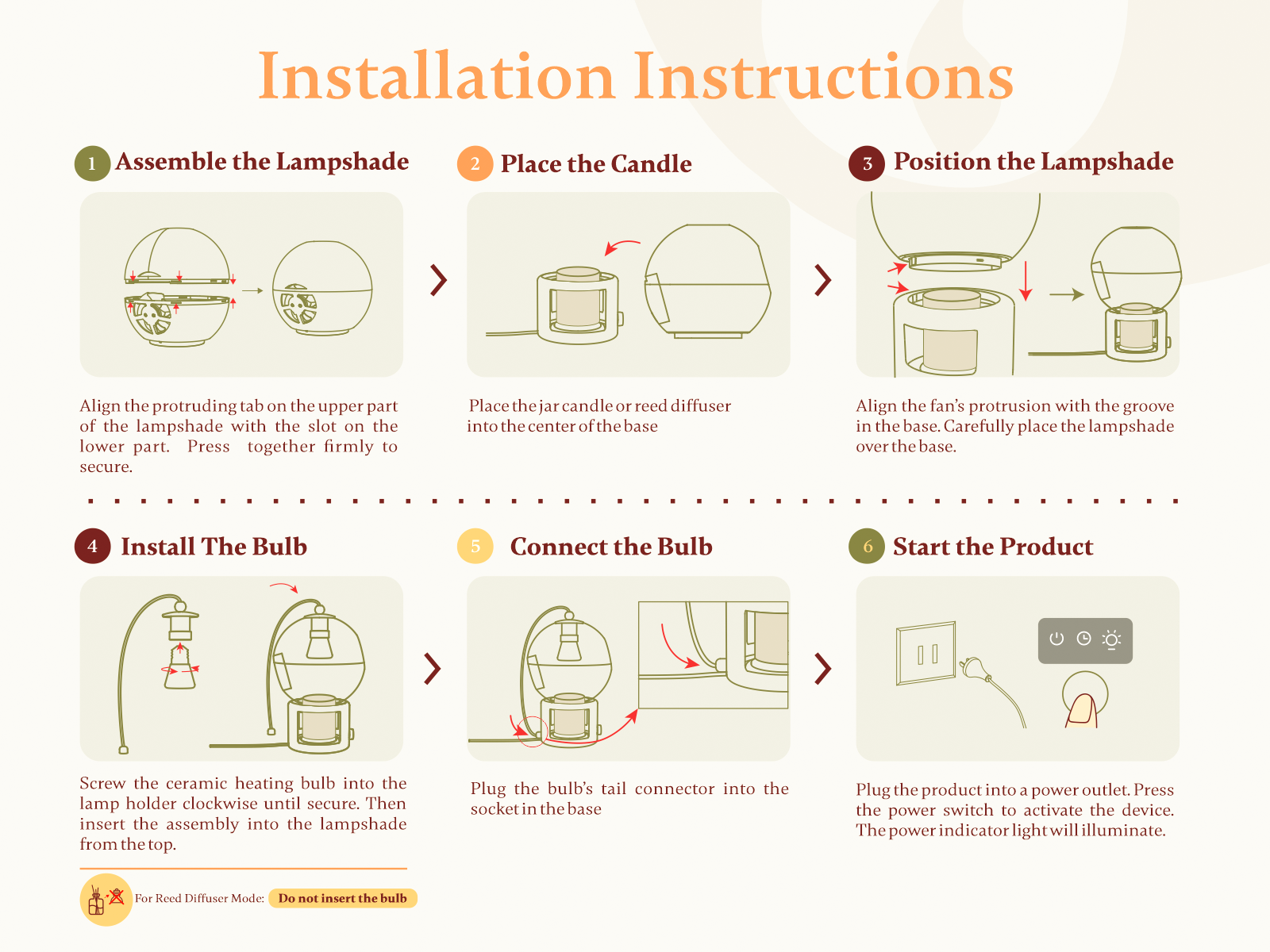 Installation Instructions

1 Assemble the Lampshade

Align the protruding tab on the upper part of the lampshade with the slot on the lower part. Press together firmly to secure.

2 Place the Candle

Place the jar candle or reed diffuser into the center of the base

3 Position the Lampshade

Align the fan's protrusion with the groove in the base. Carefully place the lampshade over the base.

4 Install The Bulb

Screw the ceramic heating bulb into the lamp holder clockwise until secure. Then insert the assembly into the lampshade from the top.

For Reed Diffuser Mode: Do not insert the bulb

5 Connect the Bulb

Plug the bulb's tail connector into the socket in the base

6 Start the Product

Plug the product into a power outlet. Press the power switch to activate the device. The power indicator light will illuminate.